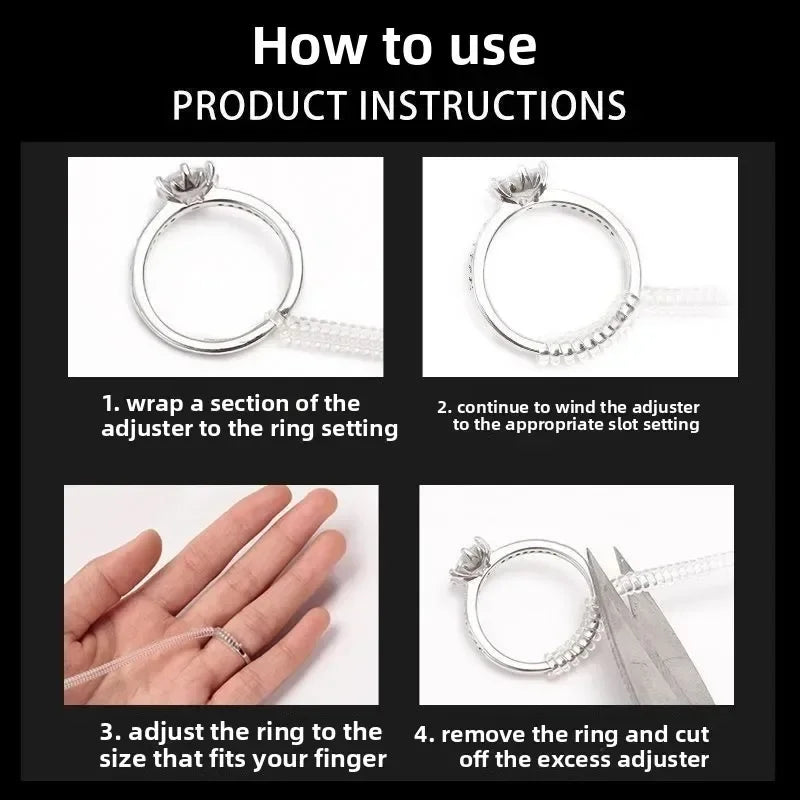 How to use
PRODUCT INSTRUCTIONS

1. wrap a section of the adjuster to the ring setting

2. continue to wind the adjuster to the appropriate slot setting

3. adjust the ring to the size that fits your finger

4. remove the ring and cut off the excess adjuster